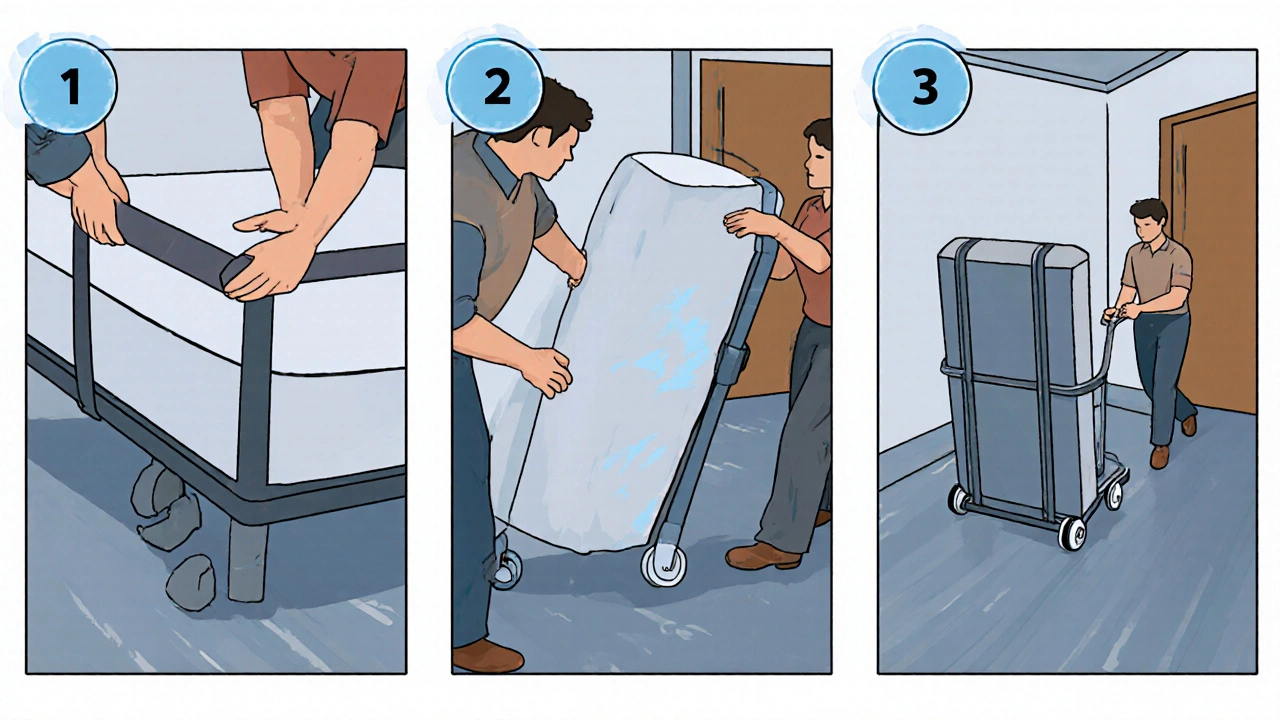 1

2

3