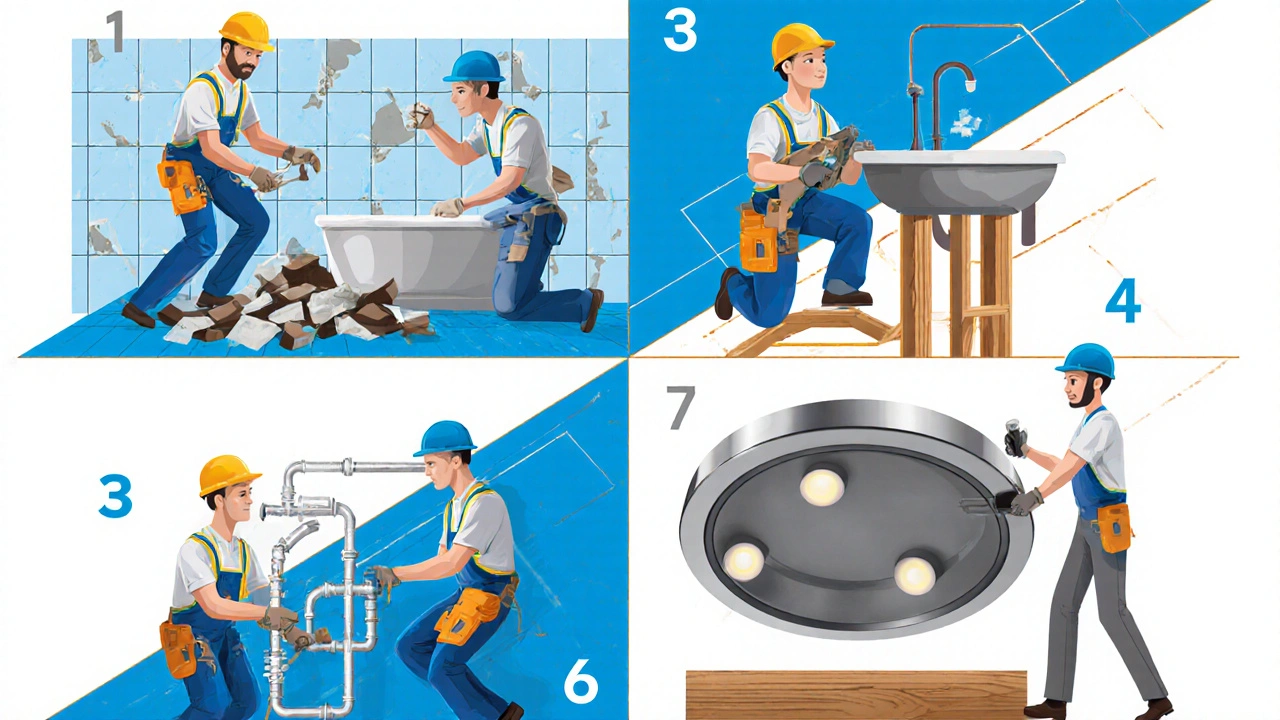 1
3
4
3
6
7